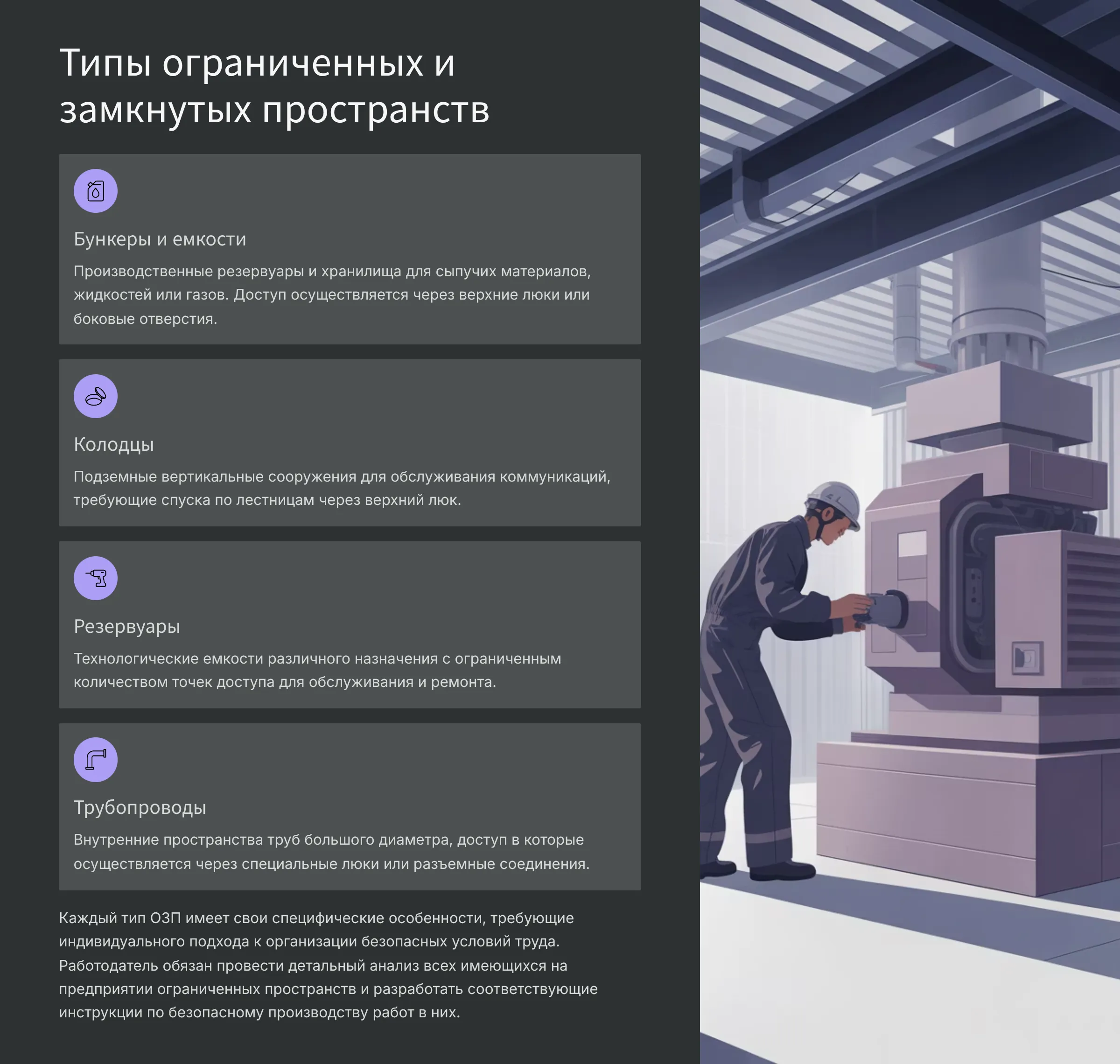 Типы ограниченных и замкнутых пространств

Бункеры и емкости

Производственные резервуары и хранилища для сыпучих материалов, жидкостей или газов. Доступ осуществляется через верхние люки или боковые отверстия.

Колодцы

Подземные вертикальные сооружения для обслуживания коммуникаций, требующие спуска по лестницам через верхний люк.

Резервуары

Технологические емкости различного назначения с ограниченным количеством точек доступа для обслуживания и ремонта.

Трубопроводы

Внутренние пространства труб большого диаметра, доступ в которые осуществляется через специальные люки или разъемные соединения.

Каждый тип ОЗП имеет свои специфические особенности, требующие индивидуального подхода к организации безопасных условий труда. Работодатель обязан провести детальный анализ всех имеющихся на предприятии ограниченных пространств и разработать соответствующие инструкции по безопасному производству работ в них.